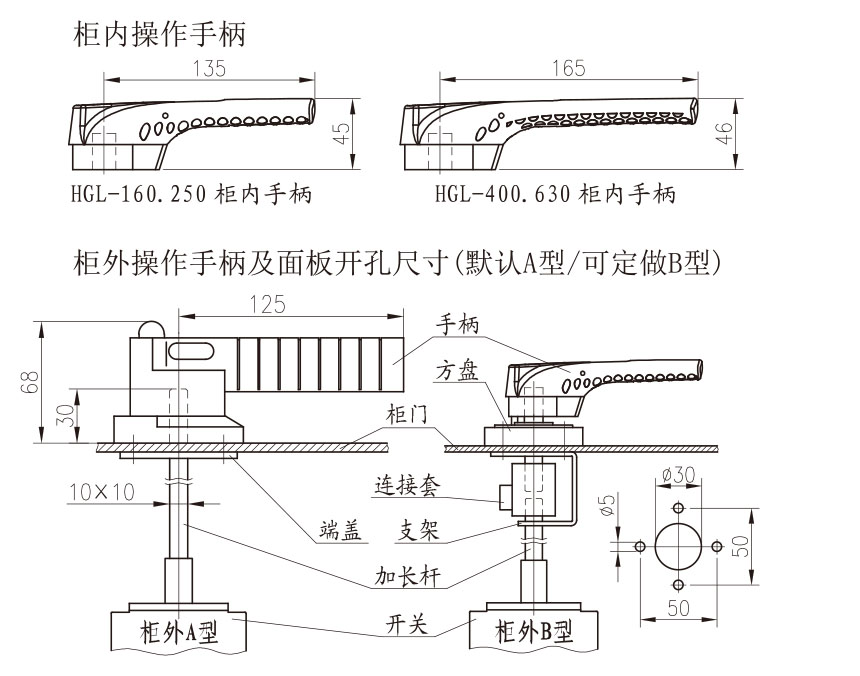 柜内操作手柄

135

45

HGL-160.250 柜内手柄

165

46

HGL-400.630 柜内手柄

柜外操作手柄及面板开孔尺寸(默认A型/可定做B型)

125

68

30

10×10

手柄

方盘

柜门

连接套

端盖

支架

加长杆

开关

柜外A型

柜外B型

ø30

ø5

50

50