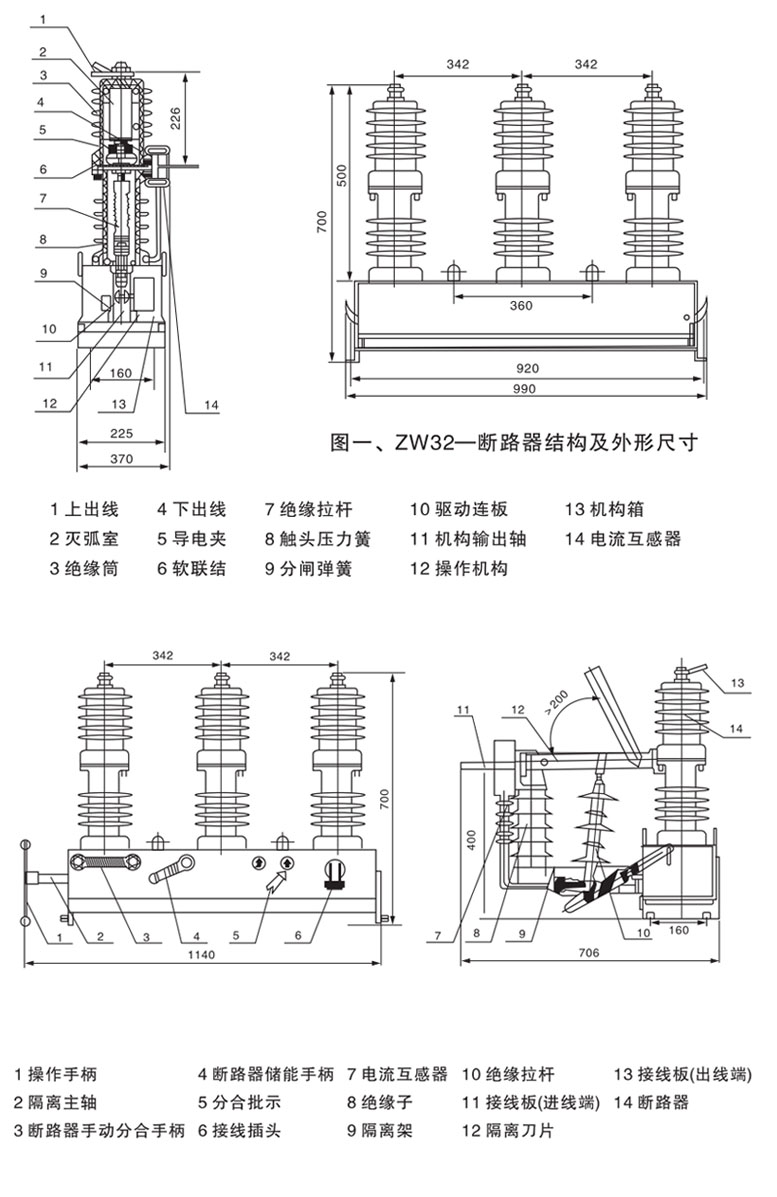 1
2
3
4
5
6
7
8
9
10
11
12
13
14
226
160
225
370

342 342
500
700
360
920
990

图一、ZW32—断路器结构及外形尺寸

1 上出线
2 灭弧室
3 绝缘筒
4 下出线
5 导电夹
6 软联结
7 绝缘拉杆
8 触头压力簧
9 分闸弹簧
10 驱动连板
11 机构输出轴
12 操作机构
13 机构箱
14 电流互感器

342 342
700
1 2 3 4 5 6
1140

11 12 >200 13 14
400
7 8 9 10
160
706

1 操作手柄
2 隔离主轴
3 断路器手动分合手柄
4 断路器储能手柄
5 分合批示
6 接线插头
7 电流互感器
8 绝缘子
9 隔离架
10 绝缘拉杆
11 接线板(进线端)
12 隔离刀片
13 接线板(出线端)
14 断路器