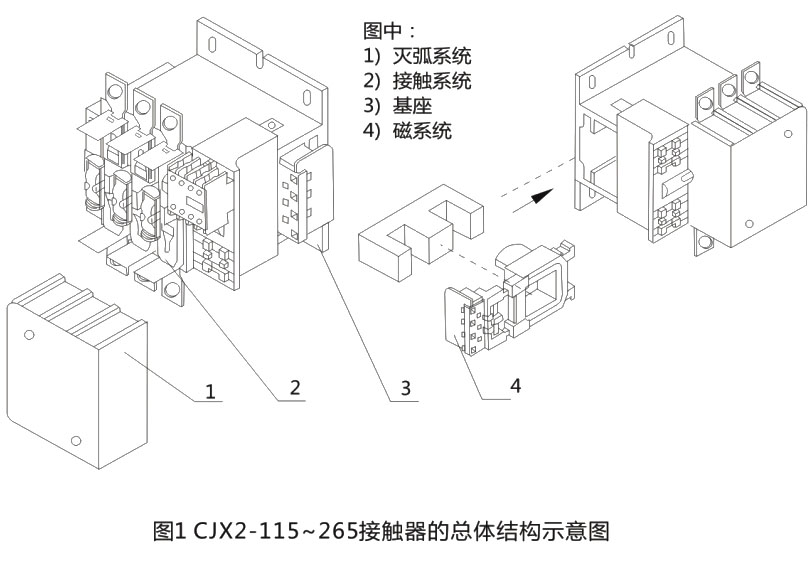 图中：
1）灭弧系统
2）接触系统
3）基座
4）磁系统

1

2

3

4

图1 CJX2-115~265接触器的总体结构示意图